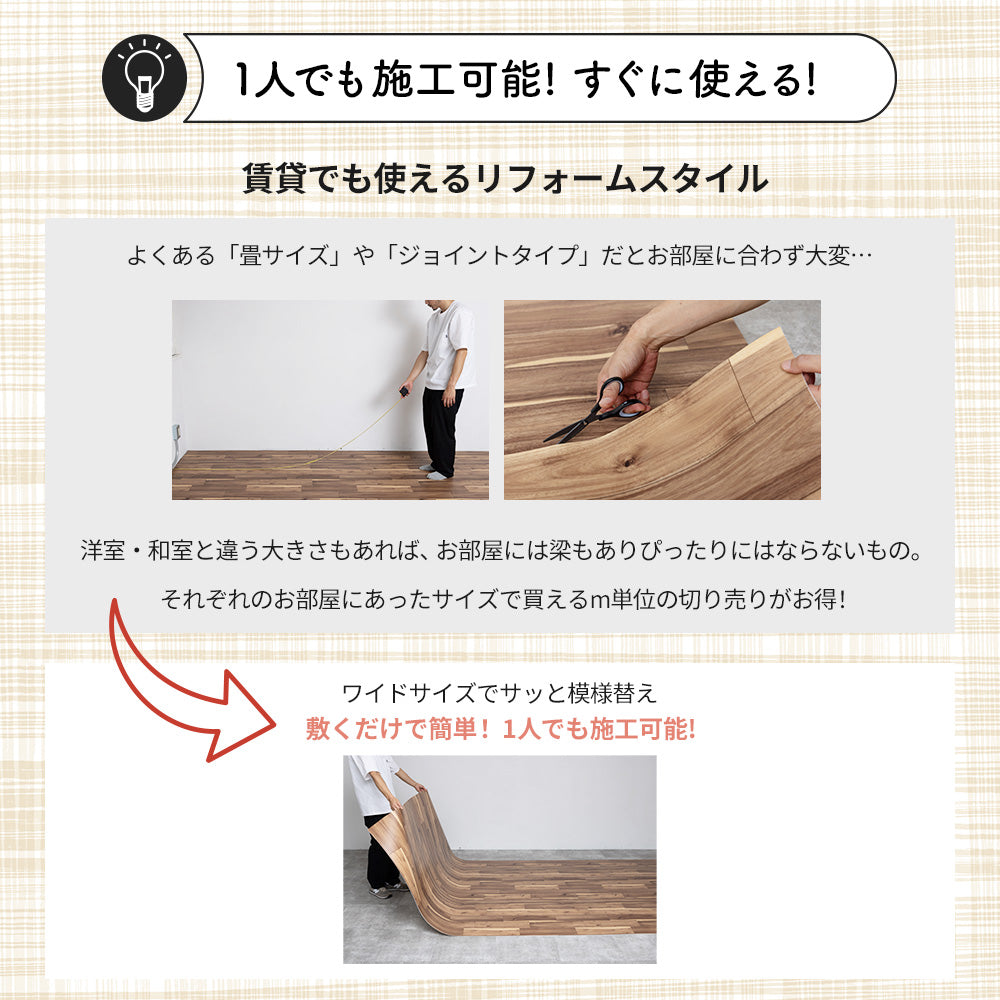 1人でも施工可能! すぐに使える!

賃貸でも使えるリフォームスタイル

よくある「畳サイズ」や「ジョイントタイプ」だとお部屋に合わず大変…

洋室・和室と違う大きさもあれば、お部屋には梁もありぴったりにはならないもの。

それぞれのお部屋にあったサイズで買えるm単位の切り売りがお得!

ワイドサイズでサッと模様替え

敷くだけで簡単！1人でも施工可能!