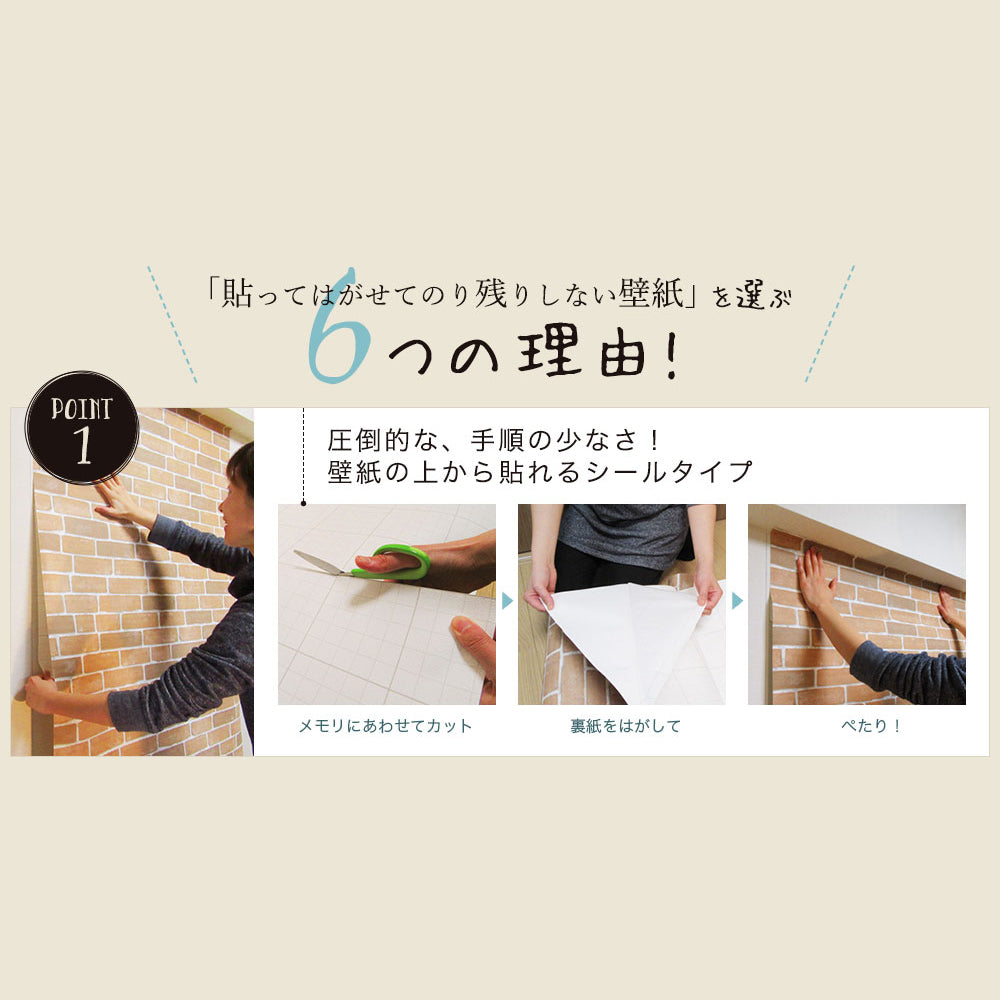 「貼ってはがせてのり残りしない壁紙」を選ぶ
6つの理由！

POINT 1

圧倒的な、手順の少なさ！
壁紙の上から貼れるシールタイプ

メモリにあわせてカット

裏紙をはがして

ぺたり！