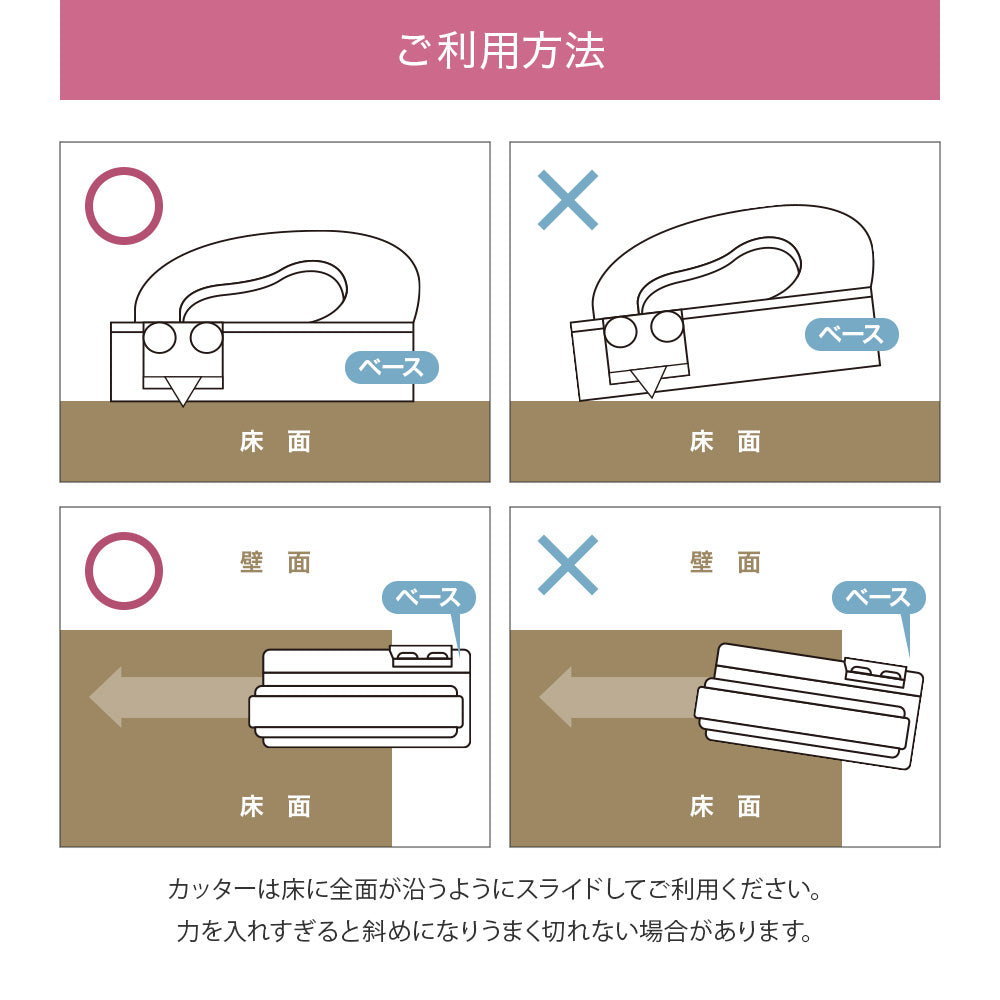 ご利用方法

ベース

床 面

ベース

床 面

壁 面

ベース

床 面

壁 面

ベース

床 面

カッターは床に全面が沿うようにスライドしてご利用ください。
力を入れすぎると斜めになりうまく切れない場合があります。