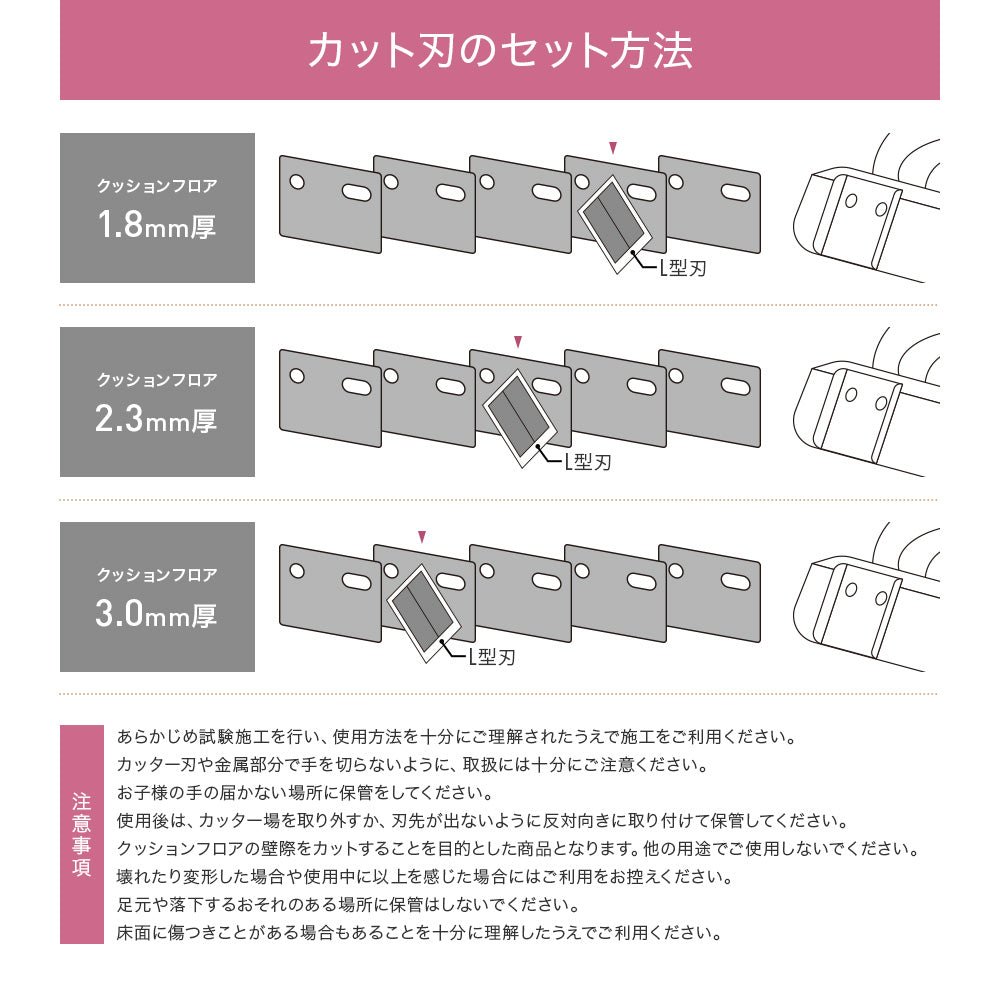 カット刃のセット方法

クッションフロア
1.8mm厚

L型刃

クッションフロア
2.3mm厚

L型刃

クッションフロア
3.0mm厚

L型刃

注意事項

あらかじめ試験施工を行い、使用方法を十分にご理解されたうえで施工をご利用ください。
カッター刃や金属部分で手を切らないように、取扱には十分にご注意ください。
お子様の手の届かない場所に保管をしてください。
使用後は、カッター場を取り外すか、刃先が出ないように反対向きに取り付けて保管してください。
クッションフロアの壁際をカットすることを目的とした商品となります。他の用途でご使用しないでください。
壊れたり変形した場合や使用中に以上を感じた場合にはご利用をお控えください。
足元や落下するおそれのある場所に保管はしないでください。
床面に傷つきことがある場合もあることを十分に理解したうえでご利用ください。