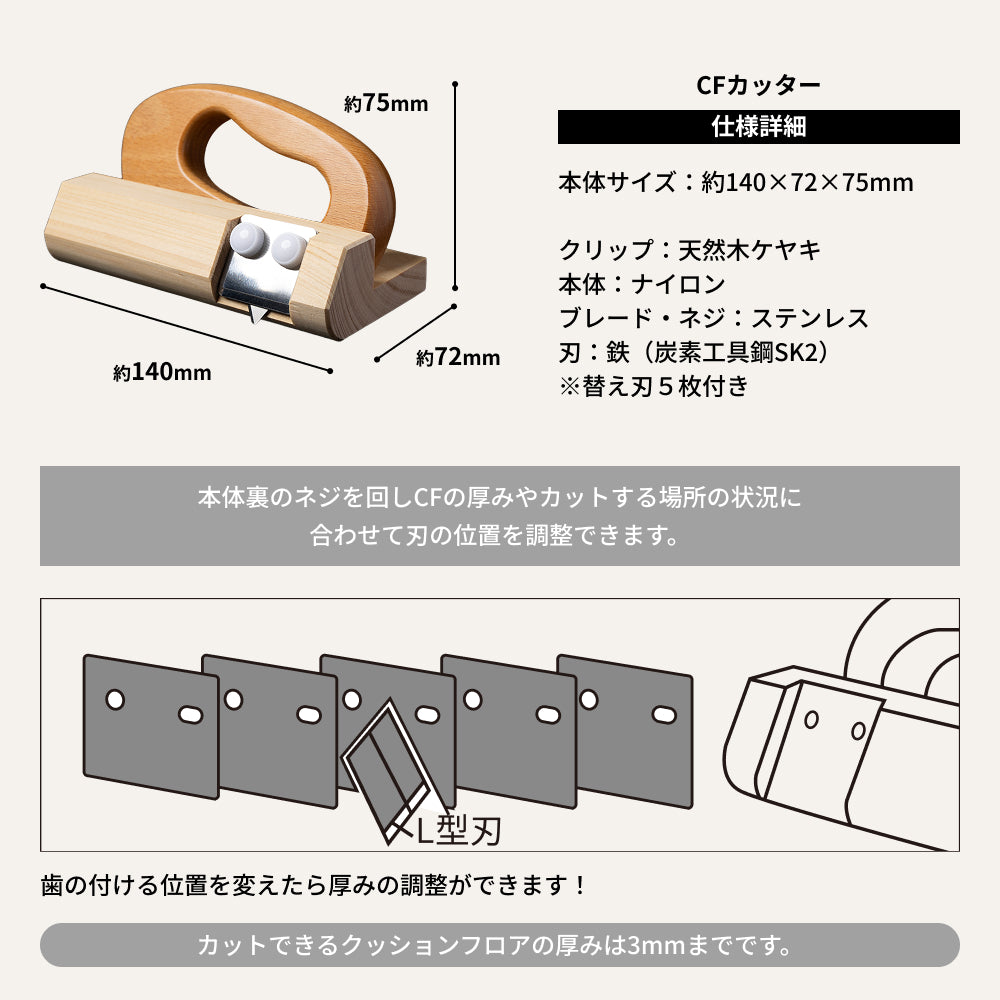 約75mm

約140mm

約72mm

CFカッター

仕様詳細

本体サイズ：約140×72×75mm

クリップ：天然木ケヤキ
本体：ナイロン
ブレード・ネジ：ステンレス
刃：鉄（炭素工具鋼SK2）
※替え刃５枚付き

本体裏のネジを回しCFの厚みやカットする場所の状況に合わせて刃の位置を調整できます。

L型刃

歯の付ける位置を変えたら厚みの調整ができます！

カットできるクッションフロアの厚みは3mmまでです。