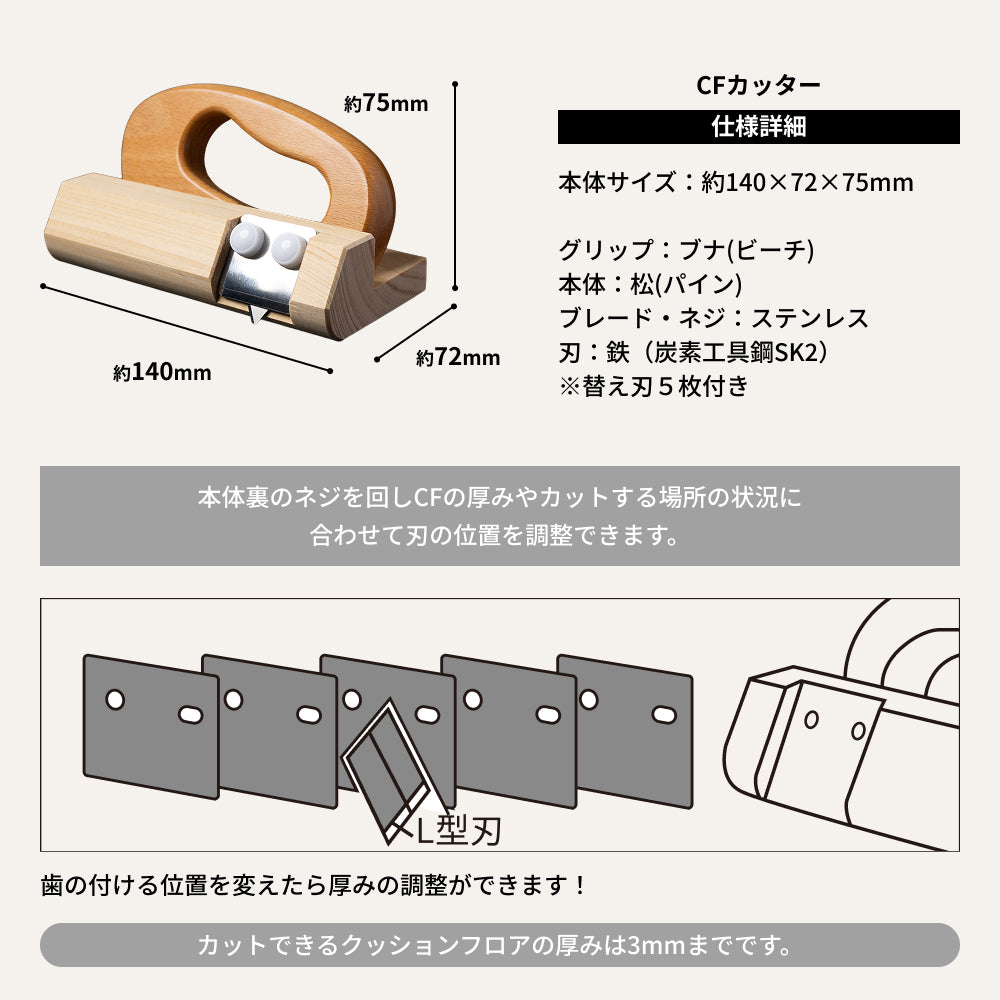 約75mm

約140mm

約72mm

CFカッター

仕様詳細

本体サイズ：約140×72×75mm

グリップ：ブナ(ビーチ)
本体：松(パイン)
ブレード・ネジ：ステンレス
刃：鉄（炭素工具鋼SK2）
※替え刃５枚付き

本体裏のネジを回しCFの厚みやカットする場所の状況に合わせて刃の位置を調整できます。

L型刃

歯の付ける位置を変えたら厚みの調整ができます！

カットできるクッションフロアの厚みは3mmまでです。