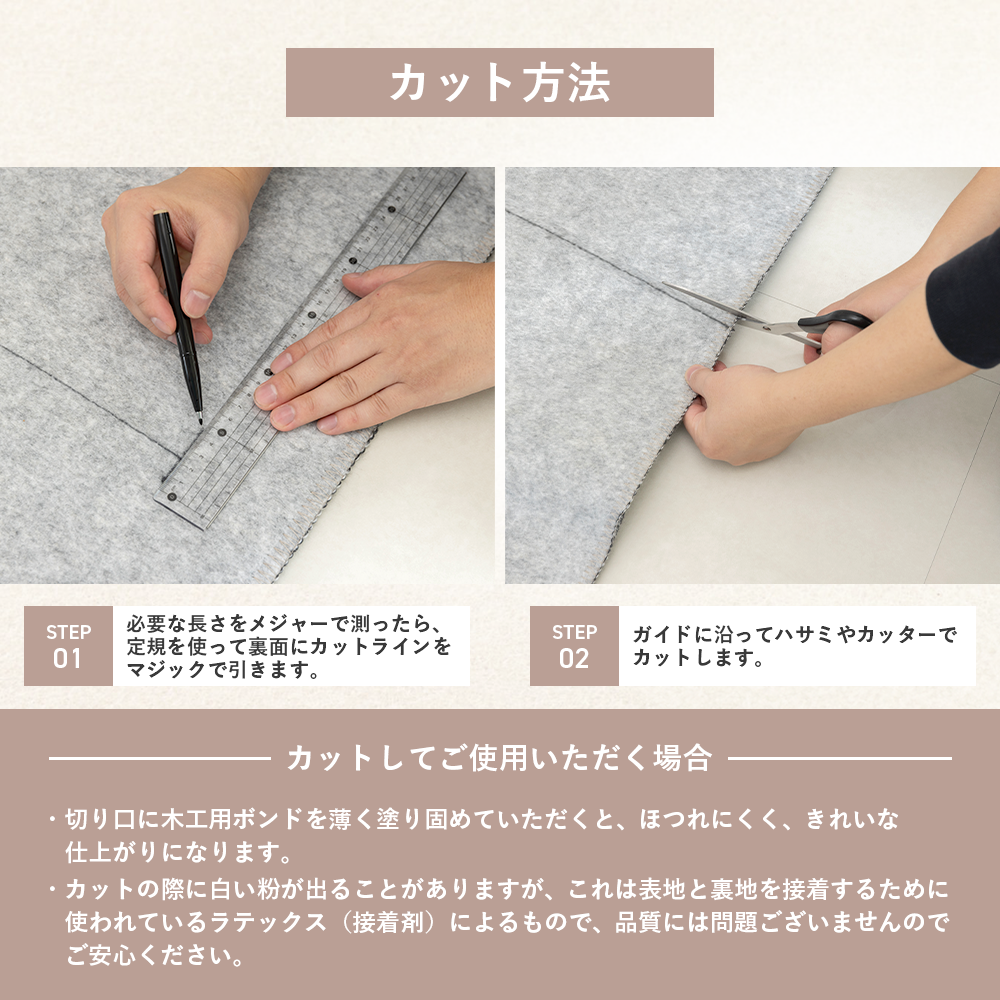 カット方法

STEP 01
必要な長さをメジャーで測ったら、定規を使って裏面にカットラインをマジックで引きます。

STEP 02
ガイドに沿ってハサミやカッターでカットします。

カットしてご使用いただく場合

・切り口に木工用ボンドを薄く塗り固めていただくと、ほつれにくく、きれいな仕上がりになります。
・カットの際に白い粉が出ることがありますが、これは表地と裏地を接着するために使われているラテックス（接着剤）によるもので、品質には問題ございませんのでご安心ください。